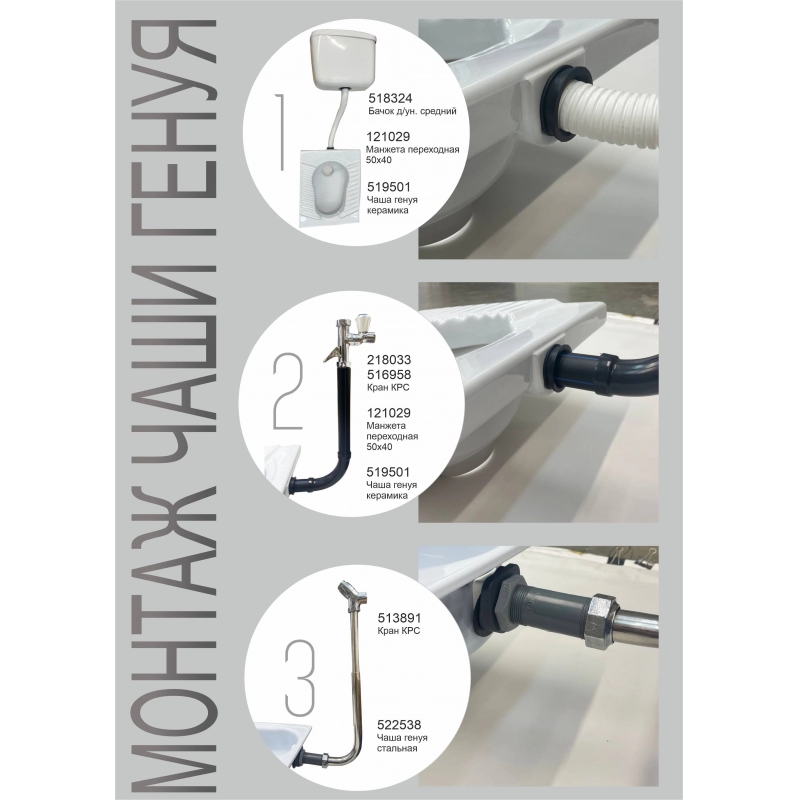 МОНТАЖ ЧАШИ ГЕНУЯ

1

518324
Бачок д/ун. средний

121029
Манжета переходная 50х40

519501
Чаша генуя керамика

2

218033
516958
Кран КРС

121029
Манжета переходная 50х40

519501
Чаша генуя керамика

3

513891
Кран КРС

522538
Чаша генуя стальная